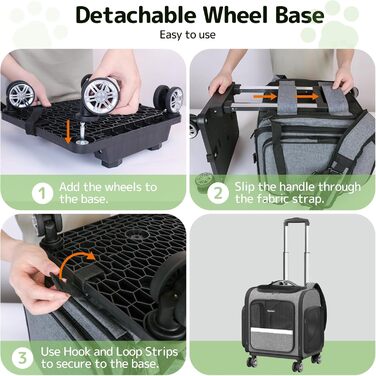 Detachable Wheel Base

Easy to use

1 Add the wheels to the base.

2 Slip the handle through the fabric strap.

3 Use Hook and Loop Strips to secure to the base.