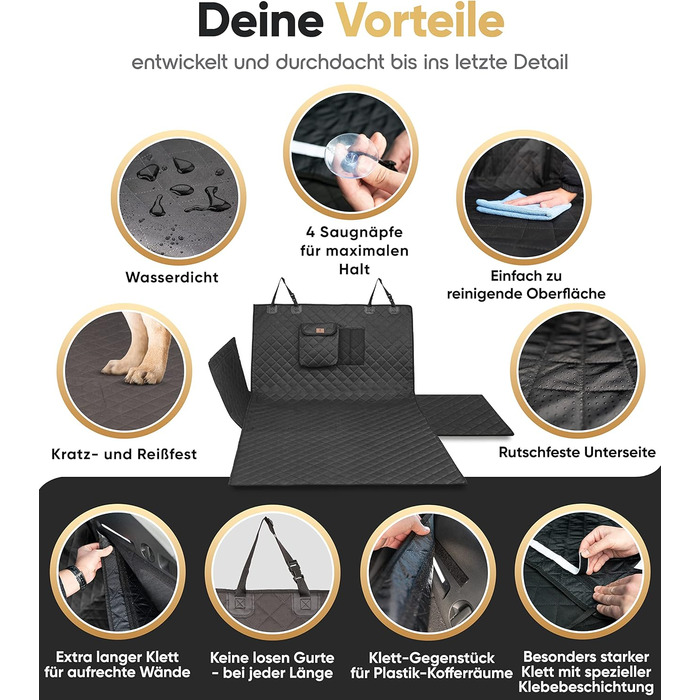 Deine Vorteile

entwickelt und durchdacht bis ins letzte Detail

Wasserdicht

4 Saugnäpfe für maximalen Halt

Einfach zu reinigende Oberfläche

Kratz- und Reißfest

Rutschfeste Unterseite

Extra langer Klett für aufrechte Wände

Keine losen Gurte - bei jeder Länge

Klett-Gegenstück für Plastik-Kofferräume

Besonders starker Klett mit spezieller Klebebeschichtung