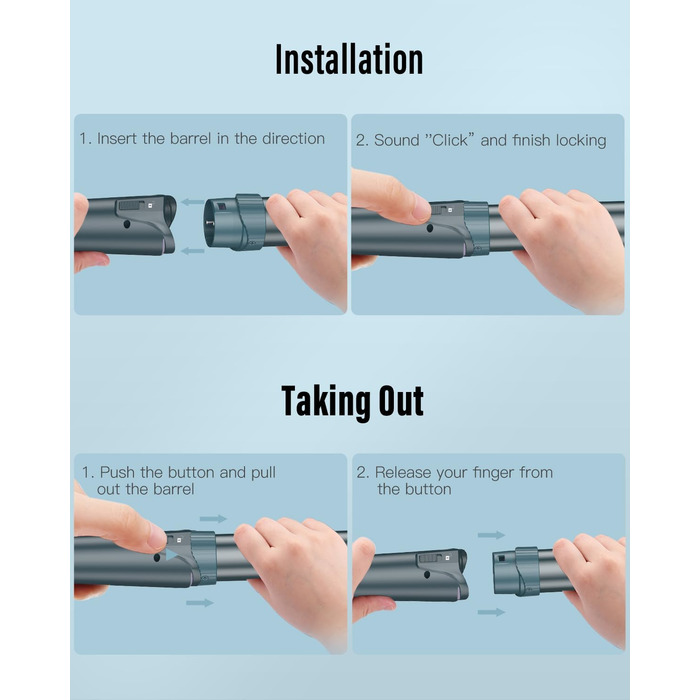 Installation

1. Insert the barrel in the direction

2. Sound "Click" and finish locking

Taking Out

1. Push the button and pull out the barrel

2. Release your finger from the button