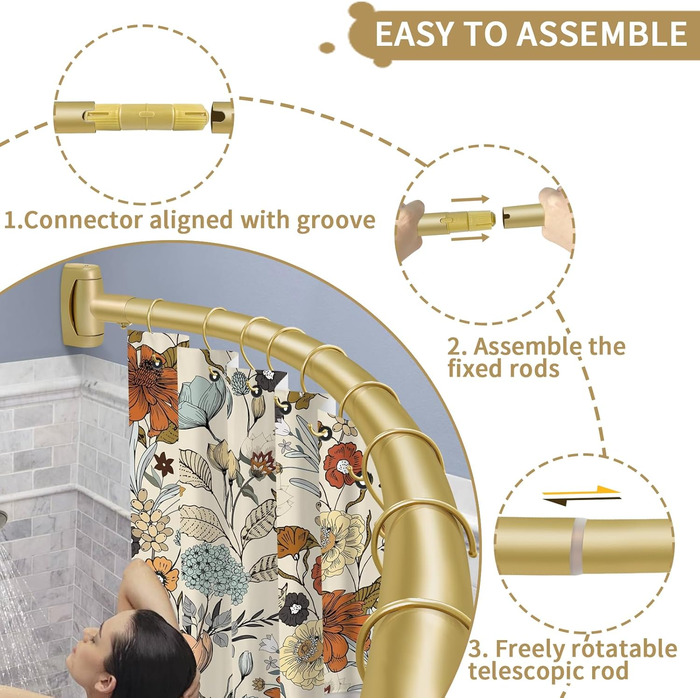 EASY TO ASSEMBLE

1.Connector aligned with groove

2. Assemble the fixed rods

3. Freely rotatable telescopic rod