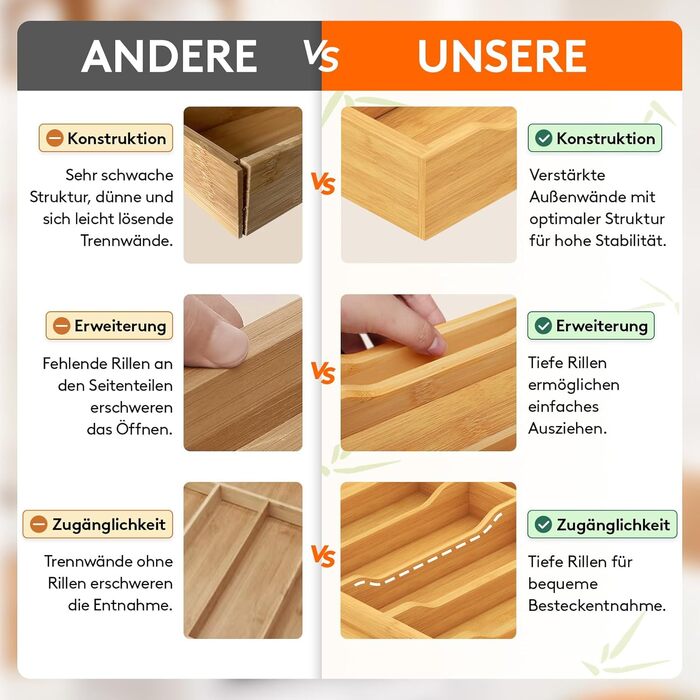 ANDERE VS UNSERE

Konstruktion

Sehr schwache Struktur, dünne und sich leicht lösende Trennwände.

VS

Konstruktion

Verstärkte Außenwände mit optimaler Struktur für hohe Stabilität.

Erweiterung

Fehlende Rillen an den Seitenteilen erschweren das Öffnen.

VS

Erweiterung

Tiefe Rillen ermöglichen einfaches Ausziehen.

Zugänglichkeit

Trennwände ohne Rillen erschweren die Entnahme.

VS

Zugänglichkeit

Tiefe Rillen für bequeme Besteckentnahme.