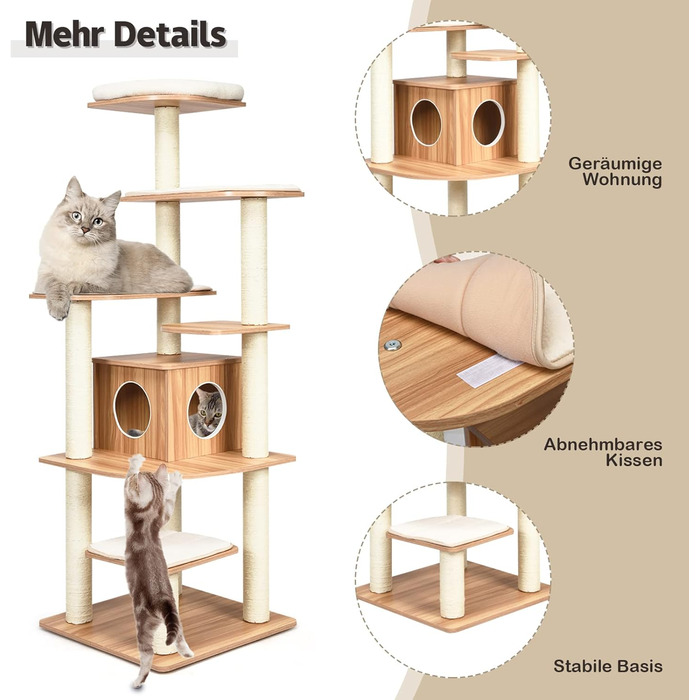 Mehr Details

Geräumige Wohnung

Abnehmbares Kissen

Stabile Basis