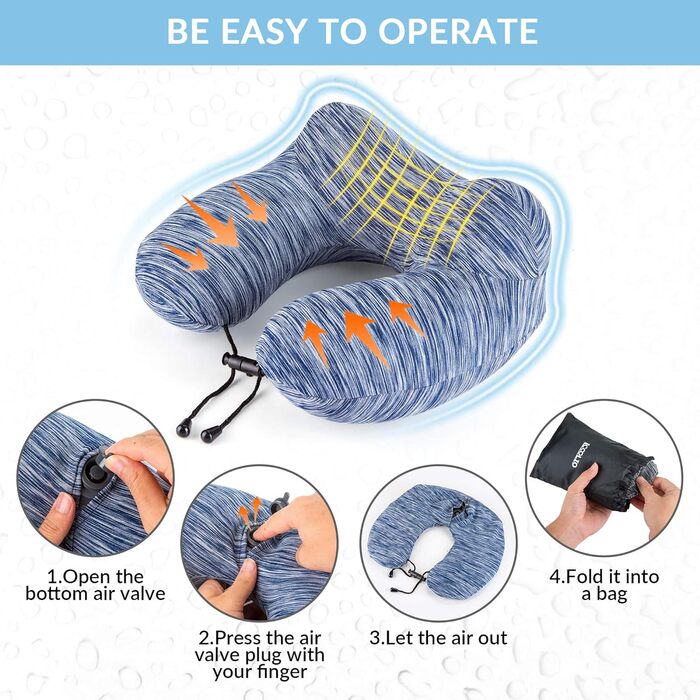 BE EASY TO OPERATE

ICOOLIO

1.Open the bottom air valve

2.Press the air valve plug with your finger

3.Let the air out

4.Fold it into a bag