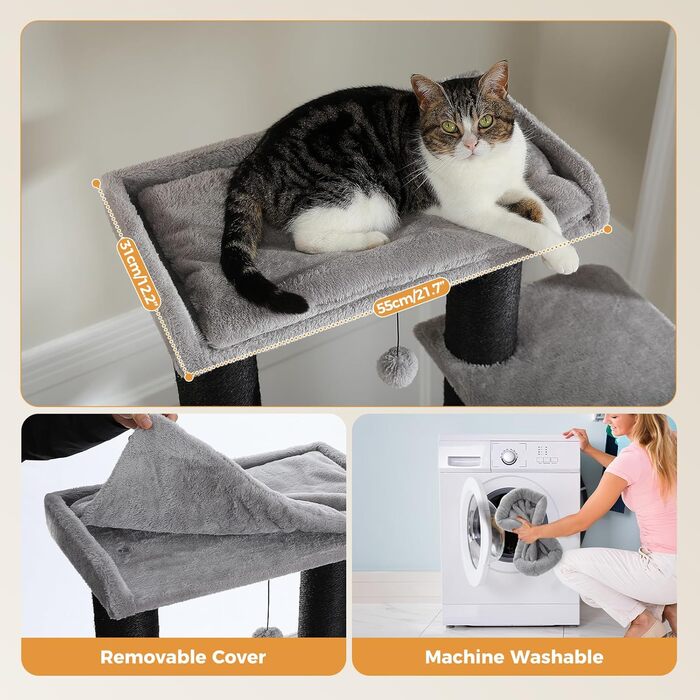 31cm/12.2"

55cm/21.7"

Removable Cover

Machine Washable