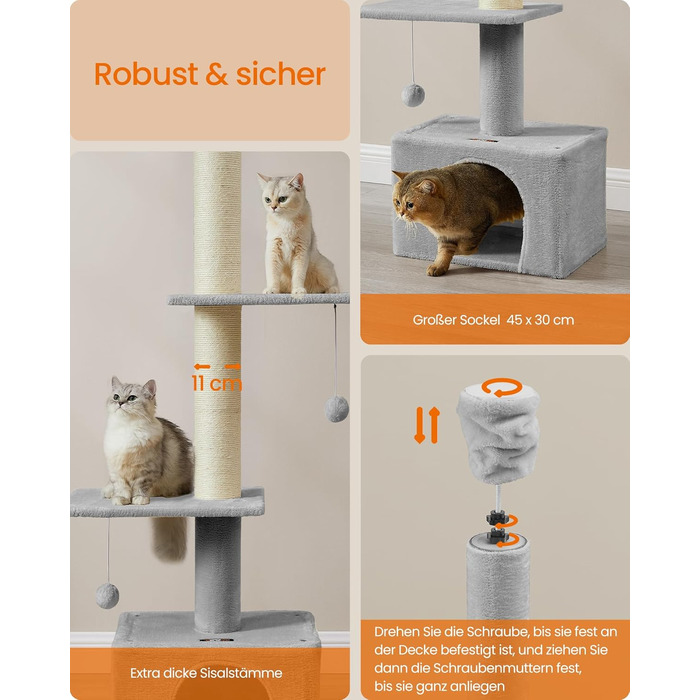 Robust & sicher

11 cm

Extra dicke Sisalstämme

Großer Sockel 45 x 30 cm

Drehen Sie die Schraube, bis sie fest an der Decke befestigt ist, und ziehen Sie dann die Schraubenmuttern fest, bis sie ganz anliegen