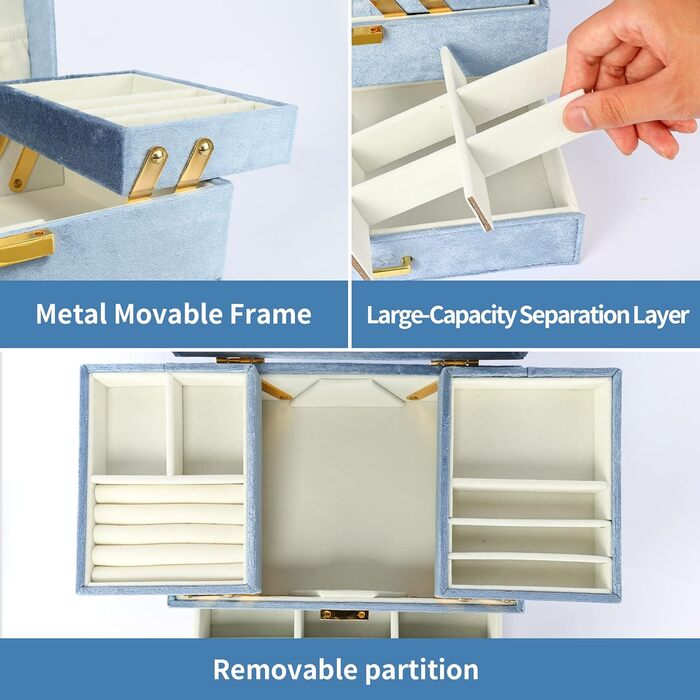 Metal Movable Frame

Large-Capacity Separation Layer

Removable partition