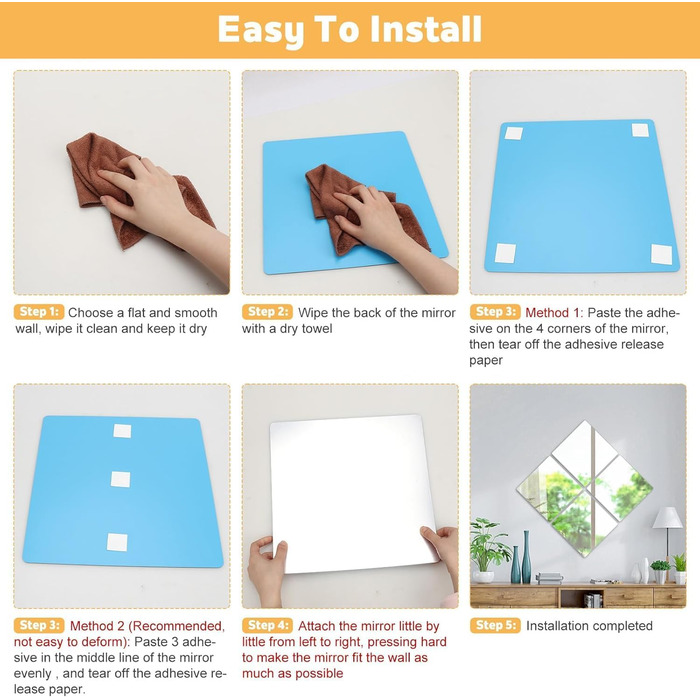 Easy To Install

Step 1: Choose a flat and smooth wall, wipe it clean and keep it dry

Step 2: Wipe the back of the mirror with a dry towel

Step 3: Method 1: Paste the adhesive on the 4 corners of the mirror, then tear off the adhesive release paper

Step 3: Method 2 (Recommended, not easy to deform): Paste 3 adhesive in the middle line of the mirror evenly , and tear off the adhesive release paper.

Step 4: Attach the mirror little by little from left to right, pressing hard to make the mirror fit the wall as much as possible

Step 5: Installation completed