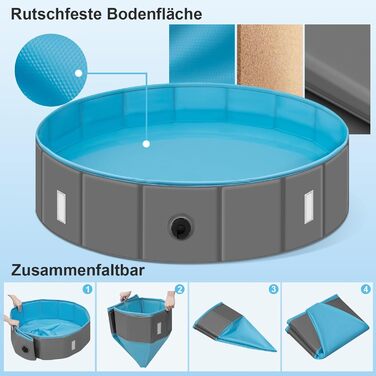 Rutschfeste Bodenfläche

Zusammenfaltbar

1

2

3

4