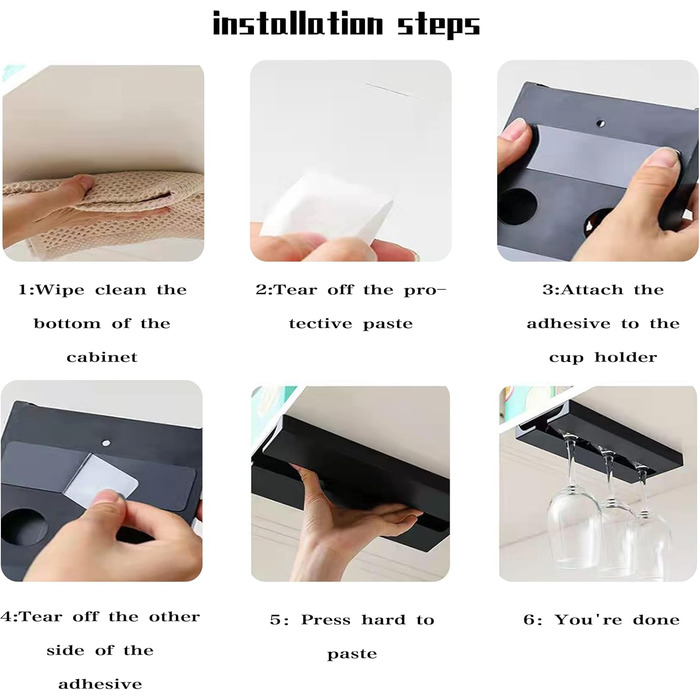 installation steps

1:Wipe clean the bottom of the cabinet

2:Tear off the protective paste

3:Attach the adhesive to the cup holder

4:Tear off the other side of the adhesive

5: Press hard to paste

6: You're done