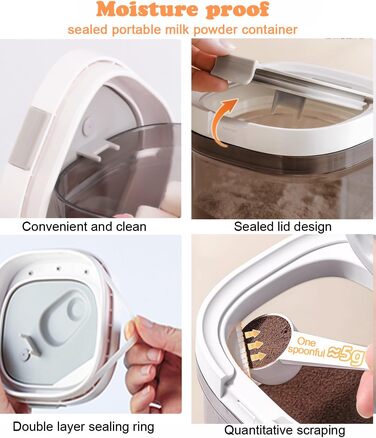 Moisture proof
sealed portable milk powder container

Convenient and clean

Sealed lid design

Double layer sealing ring

One spoonful ≈5g

Quantitative scraping