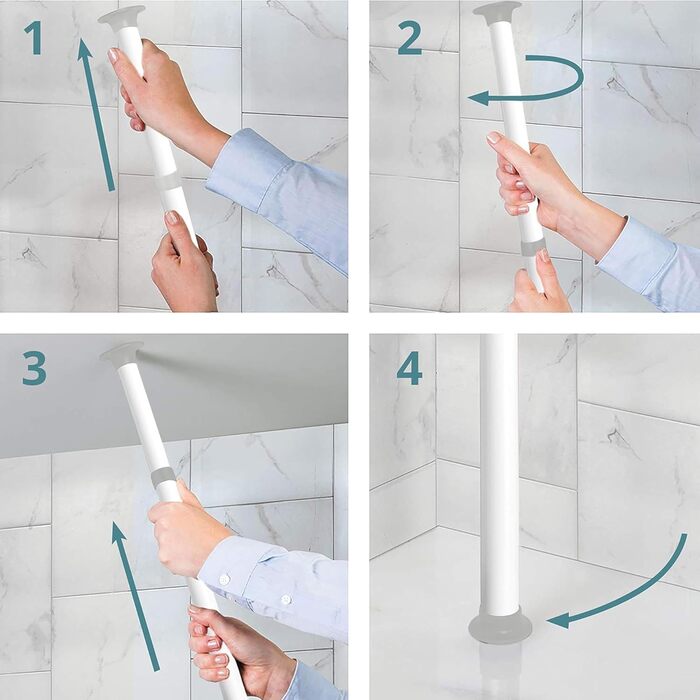 1
2
3
4