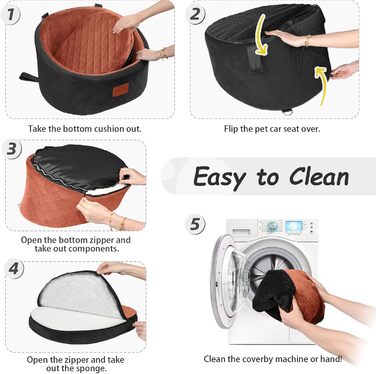 1

Take the bottom cushion out.

2

Flip the pet car seat over.

3

Open the bottom zipper and take out components.

Easy to Clean

4

Open the zipper and take out the sponge.

5

Clean the coverby machine or hand!