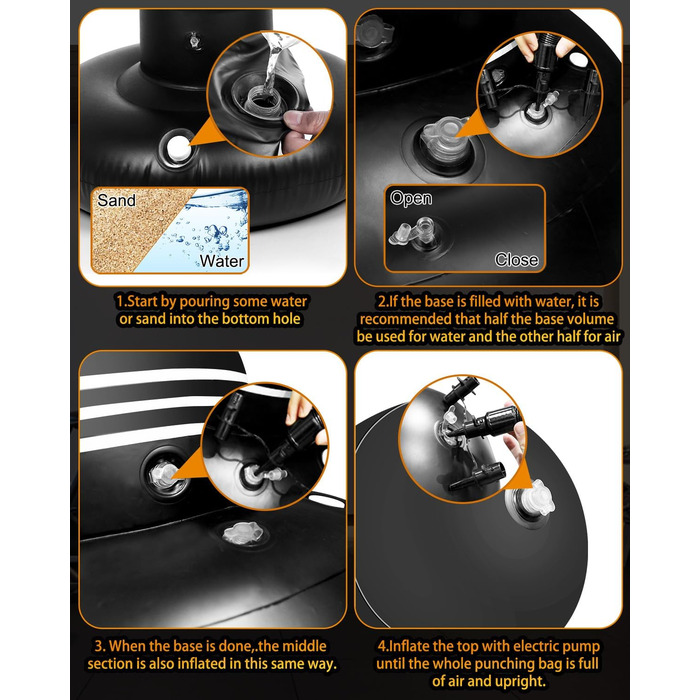 Sand

Water

1.Start by pouring some water or sand into the bottom hole

Open

Close

2.If the base is filled with water, it is recommended that half the base volume be used for water and the other half for air

3. When the base is done,.the middle section is also inflated in this same way.

4.Inflate the top with electric pump until the whole punching bag is full of air and upright.