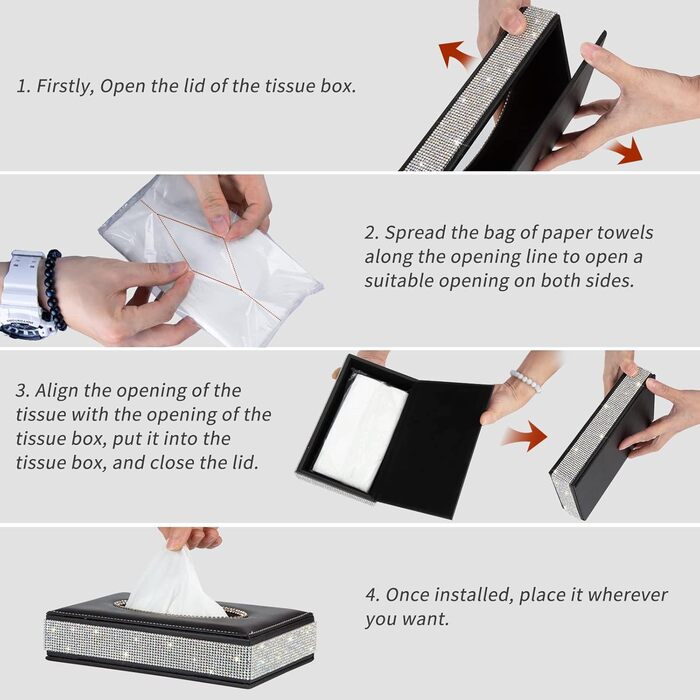 1. Firstly, Open the lid of the tissue box.

2. Spread the bag of paper towels along the opening line to open a suitable opening on both sides.

3. Align the opening of the tissue with the opening of the tissue box, put it into the tissue box, and close the lid.

4. Once installed, place it wherever you want.