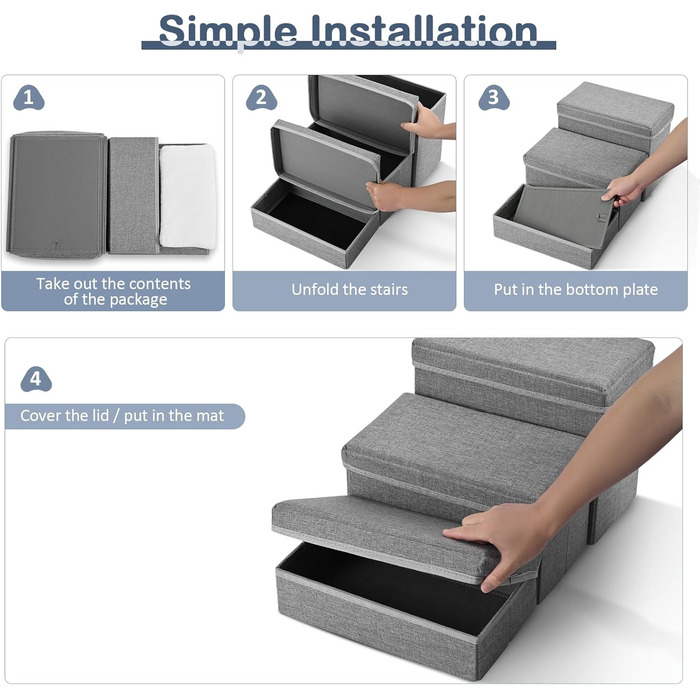 Simple Installation

1
Take out the contents of the package

2
Unfold the stairs

3
Put in the bottom plate

4
Cover the lid / put in the mat