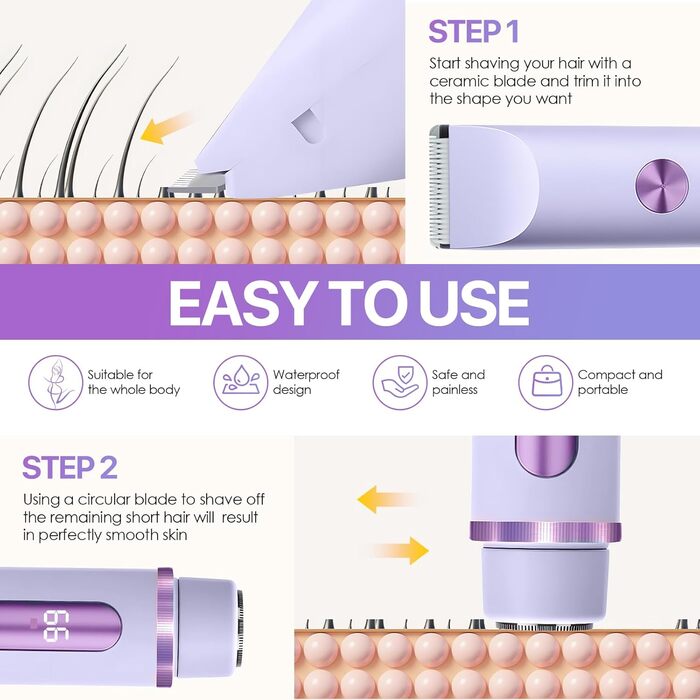 STEP 1

Start shaving your hair with a ceramic blade and trim it into the shape you want

EASY TO USE

Suitable for the whole body

Waterproof design

Safe and painless

Compact and portable

STEP 2

Using a circular blade to shave off the remaining short hair will result in perfectly smooth skin

99