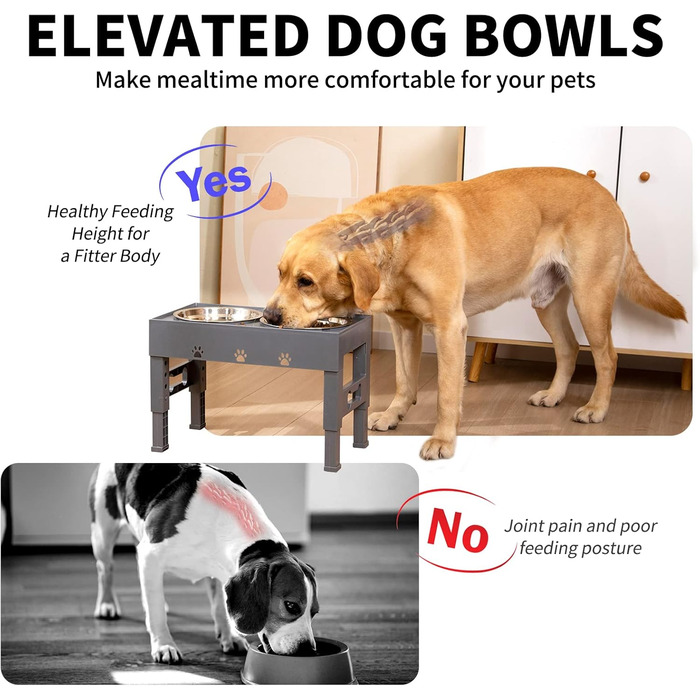 ELEVATED DOG BOWLS

Make mealtime more comfortable for your pets

Yes

Healthy Feeding Height for a Fitter Body

No

Joint pain and poor feeding posture