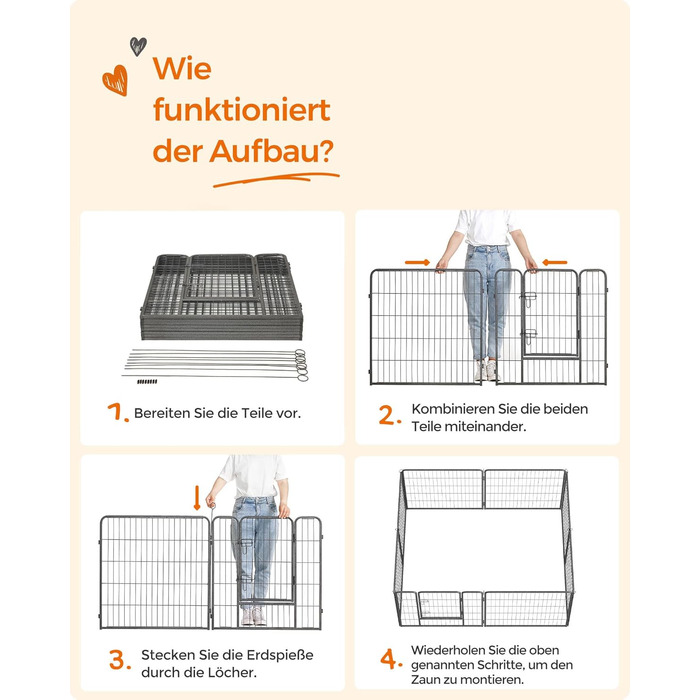 Wie funktioniert der Aufbau?

1. Bereiten Sie die Teile vor.

2. Kombinieren Sie die beiden Teile miteinander.

3. Stecken Sie die Erdspieße durch die Löcher.

4. Wiederholen Sie die oben genannten Schritte, um den Zaun zu montieren.