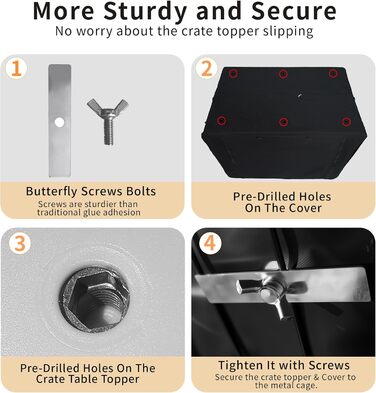 More Sturdy and Secure
No worry about the crate topper slipping

1

Butterfly Screws Bolts
Screws are sturdier than traditional glue adhesion

2

Pre-Drilled Holes On The Cover

3

Pre-Drilled Holes On The Crate Table Topper

4

Tighten It with Screws
Secure the crate topper & Cover to the metal cage.