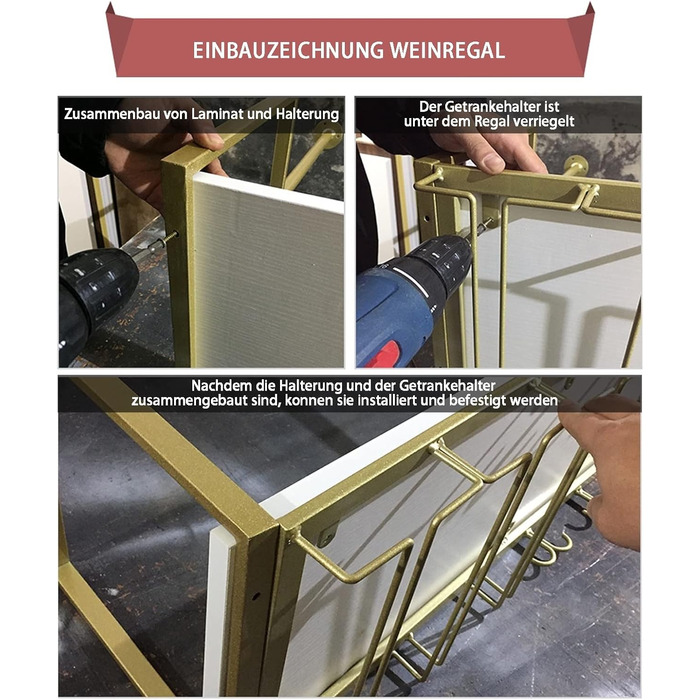 EINBAUZEICHNUNG WEINREGAL

Zusammenbau von Laminat und Halterung

Der Getrankehalter ist unter dem Regal verriegelt

Nachdem die Halterung und der Getrankehalter zusammengebaut sind, konnen sie installiert und befestigt werden