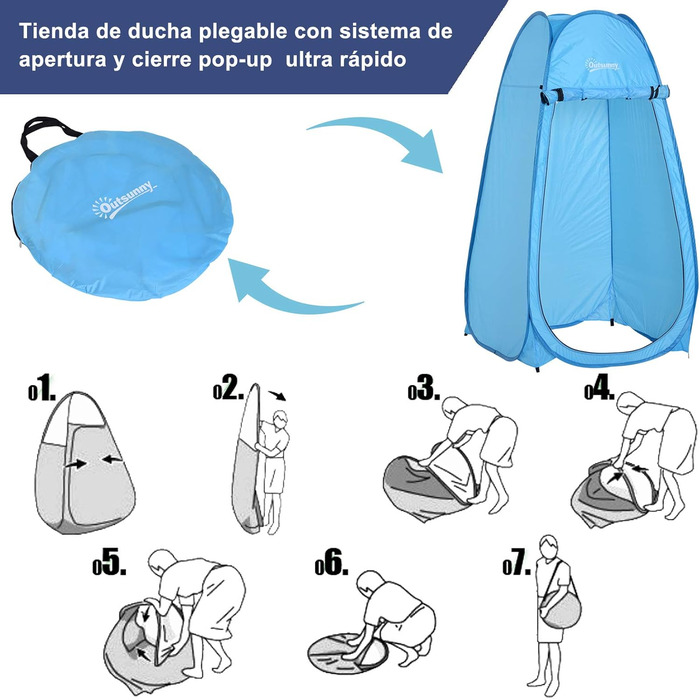 Tienda de ducha plegable con sistema de apertura y cierre pop-up ultra rápido

Outsunny

Outsunny

01.

02.

03.

04.

05.

06.

07.