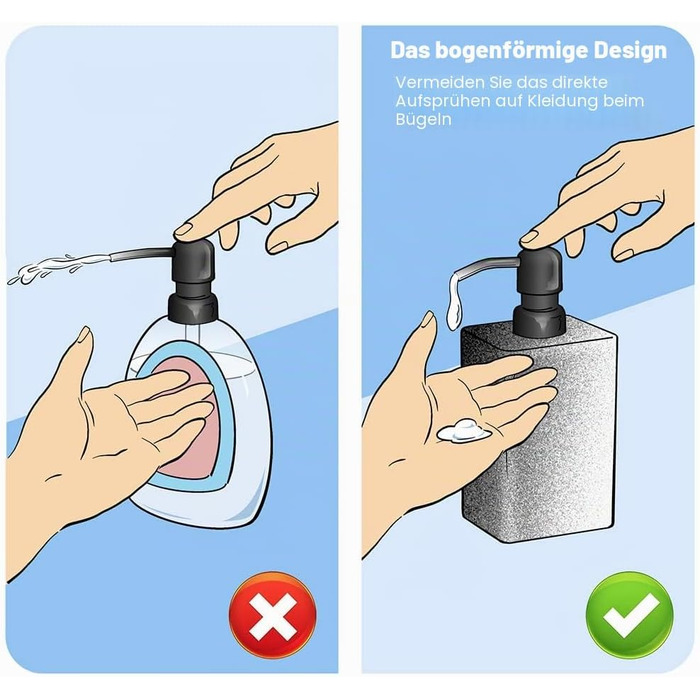 Das bogenförmige Design

Vermeiden Sie das direkte Aufsprühen auf Kleidung beim Bügeln