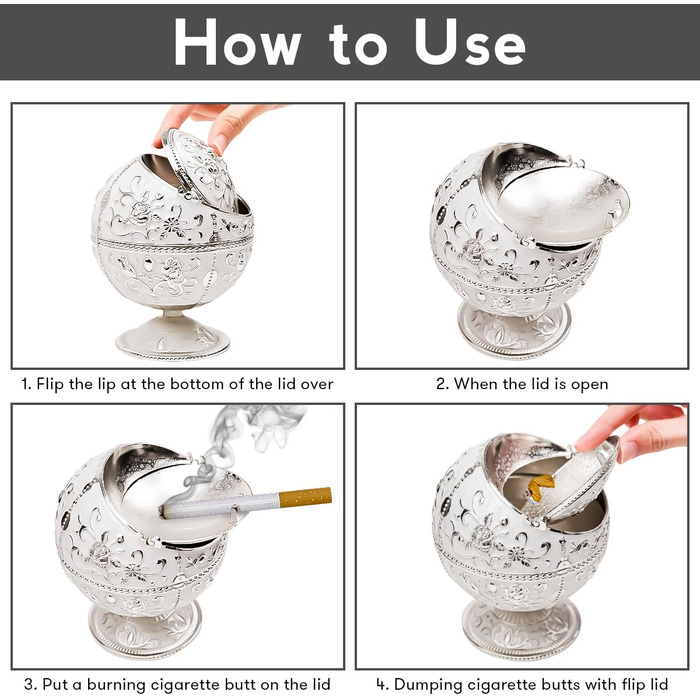 How to Use

1. Flip the lip at the bottom of the lid over

2. When the lid is open

3. Put a burning cigarette butt on the lid

4. Dumping cigarette butts with flip lid