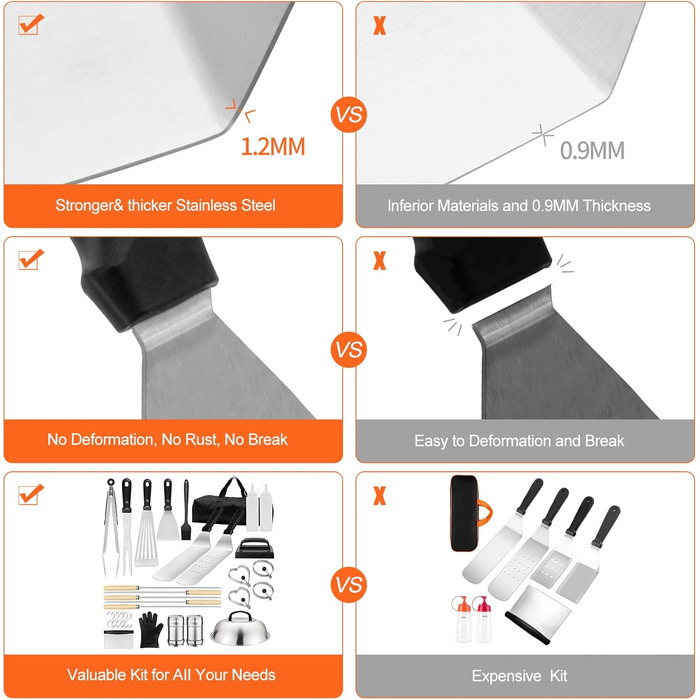 1.2MM

Stronger& thicker Stainless Steel

VS

X

0.9MM

Inferior Materials and 0.9MM Thickness

No Deformation, No Rust, No Break

VS

X

Easy to Deformation and Break

Valuable Kit for All Your Needs

VS

X

Expensive Kit