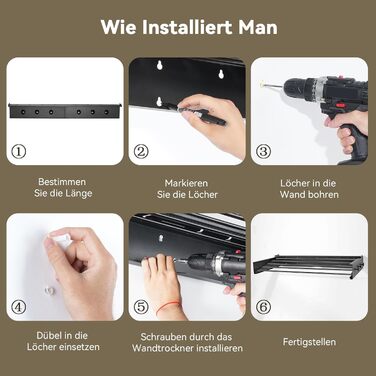 Wie Installiert Man

①

Bestimmen Sie die Länge

②

Markieren Sie die Löcher

③

Löcher in die Wand bohren

④

Dübel in die Löcher einsetzen

⑤

Schrauben durch das Wandtrockner installieren

⑥

Fertigstellen