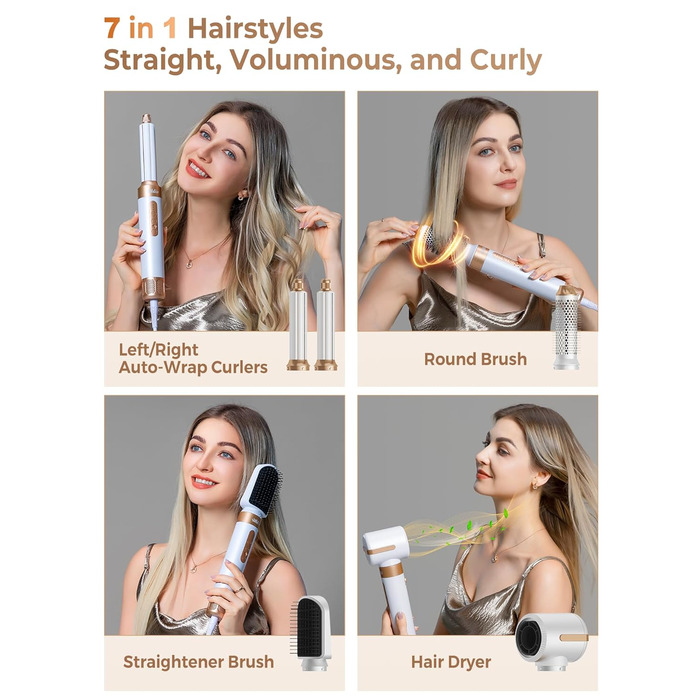 7 in 1 Hairstyles
Straight, Voluminous, and Curly

Left/Right
Auto-Wrap Curlers

Round Brush

Straightener Brush

Hair Dryer