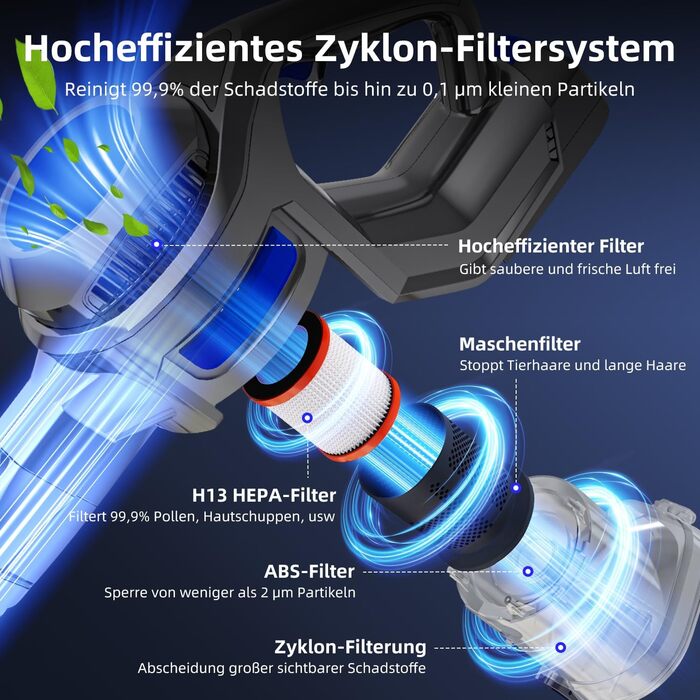 Hocheffizientes Zyklon-Filtersystem
Reinigt 99,9% der Schadstoffe bis hin zu 0,1 µm kleinen Partikeln

Hocheffizienter Filter
Gibt saubere und frische Luft frei

Maschenfilter
Stoppt Tierhaare und lange Haare

H13 HEPA-Filter
Filtert 99,9% Pollen, Hautschuppen, usw

ABS-Filter
Sperre von weniger als 2 µm Partikeln

Zyklon-Filterung
Abscheidung großer sichtbarer Schadstoffe