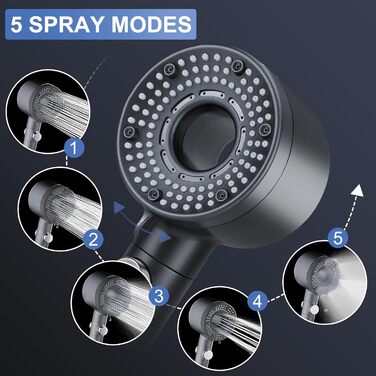 5 SPRAY MODES

1

2

3

4

5