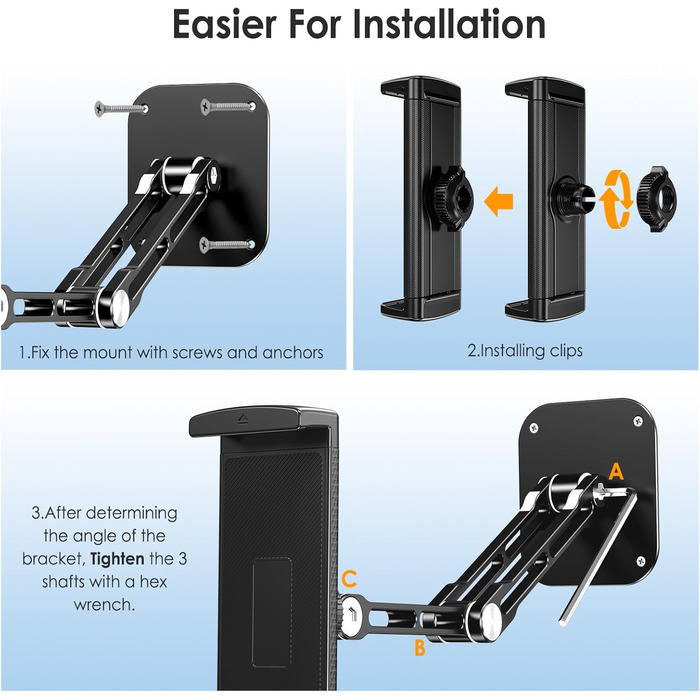 Easier For Installation

1.Fix the mount with screws and anchors

2.Installing clips

3.After determining the angle of the bracket, Tighten the 3 shafts with a hex wrench.

A

C

B