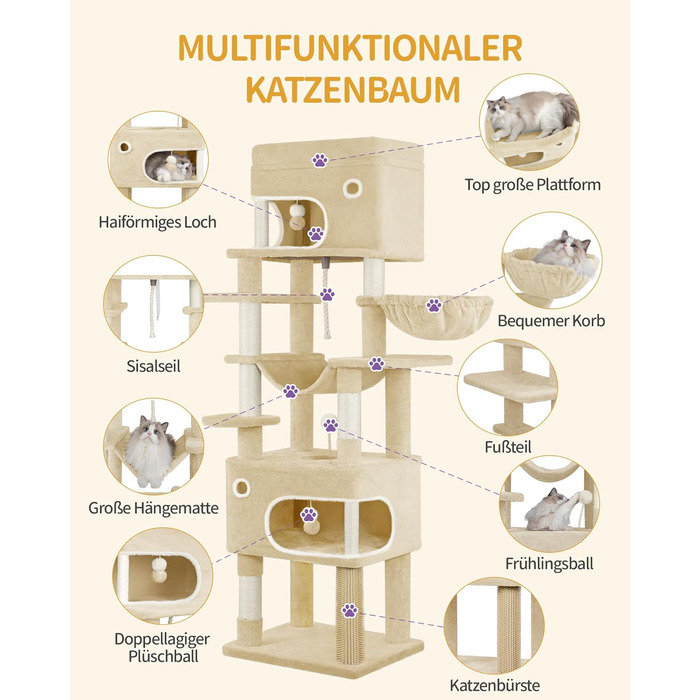 MULTIFUNKTIONALER KATZENBAUM

Haiförmiges Loch

Sisalseil

Große Hängematte

Doppellagiger Plüschball

Top große Plattform

Bequemer Korb

Fußteil

Frühlingsball

Katzenbürste