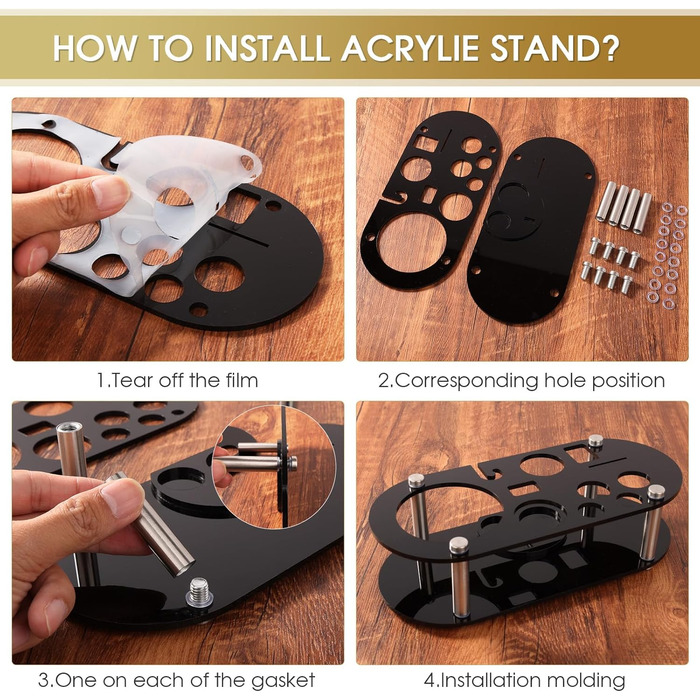 HOW TO INSTALL ACRYLIE STAND?

1.Tear off the film

2.Corresponding hole position

3.One on each of the gasket

4.Installation molding