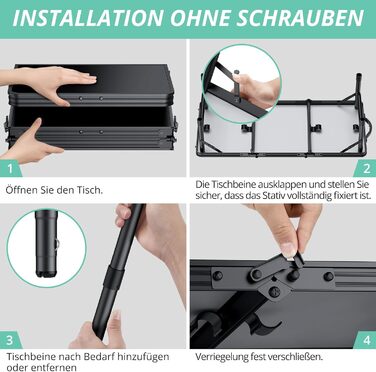 INSTALLATION OHNE SCHRAUBEN

1

Öffnen Sie den Tisch.

2

Die Tischbeine ausklappen und stellen Sie sicher, dass das Stativ vollständig fixiert ist.

3

Tischbeine nach Bedarf hinzufügen oder entfernen

4

Verriegelung fest verschließen.