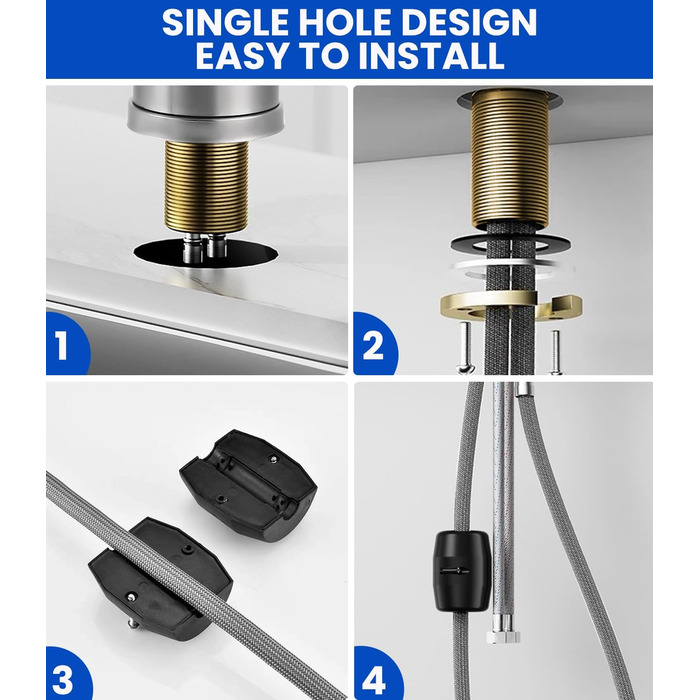 SINGLE HOLE DESIGN
EASY TO INSTALL

1

2

3

4