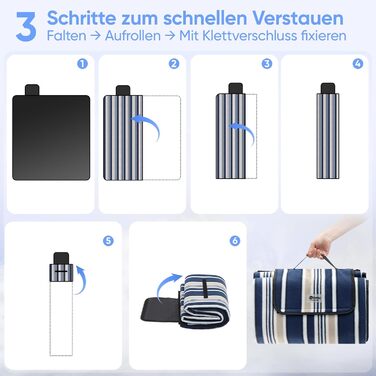 3 Schritte zum schnellen Verstauen
Falten → Aufrollen → Mit Klettverschluss fixieren

1

2

3

4

5

6