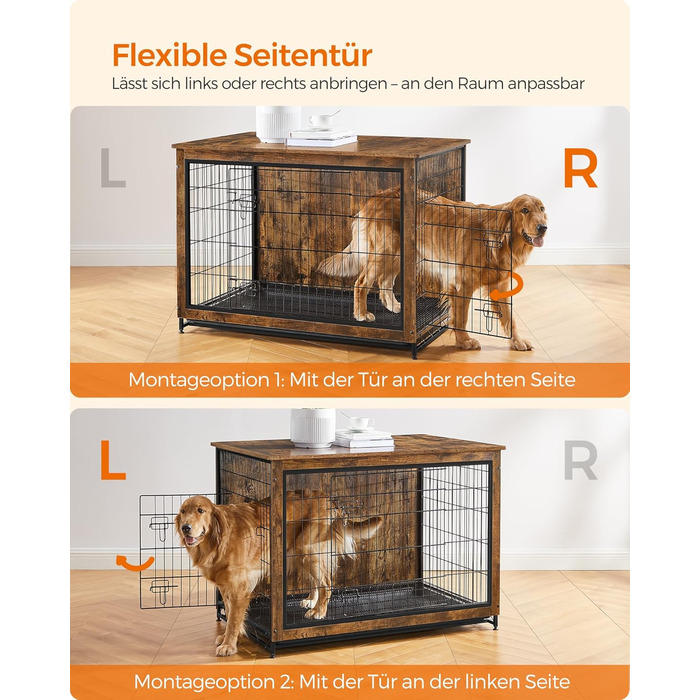 Flexible Seitentür
Lässt sich links oder rechts anbringen – an den Raum anpassbar

L

R

Montageoption 1: Mit der Tür an der rechten Seite

L

R

Montageoption 2: Mit der Tür an der linken Seite