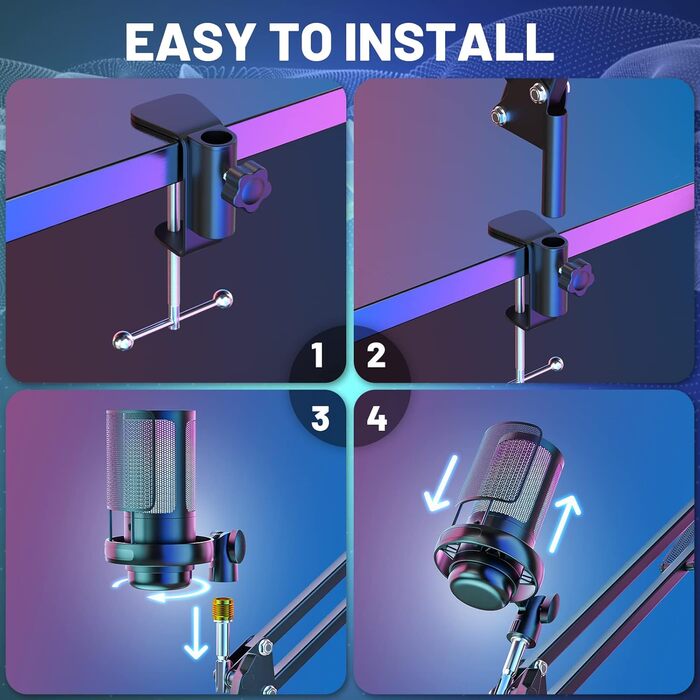 EASY TO INSTALL

1

2

3

4