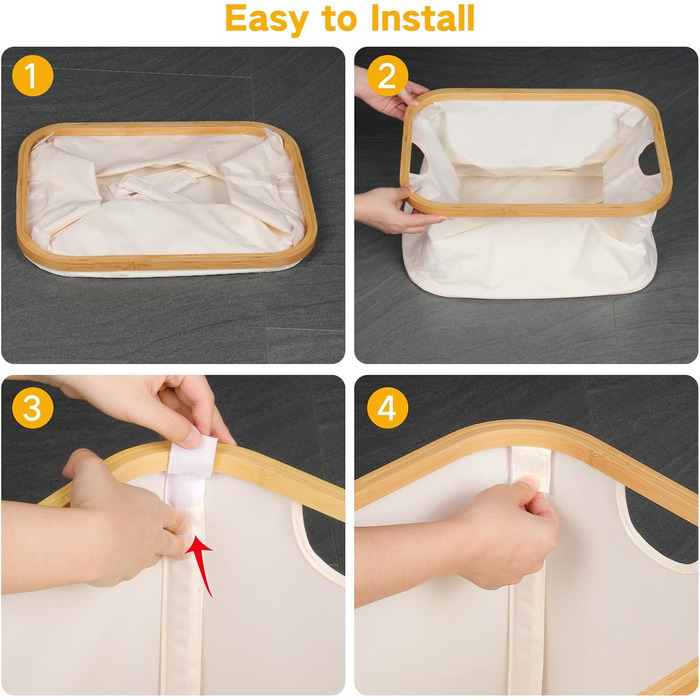 Easy to Install

1

2

3

4