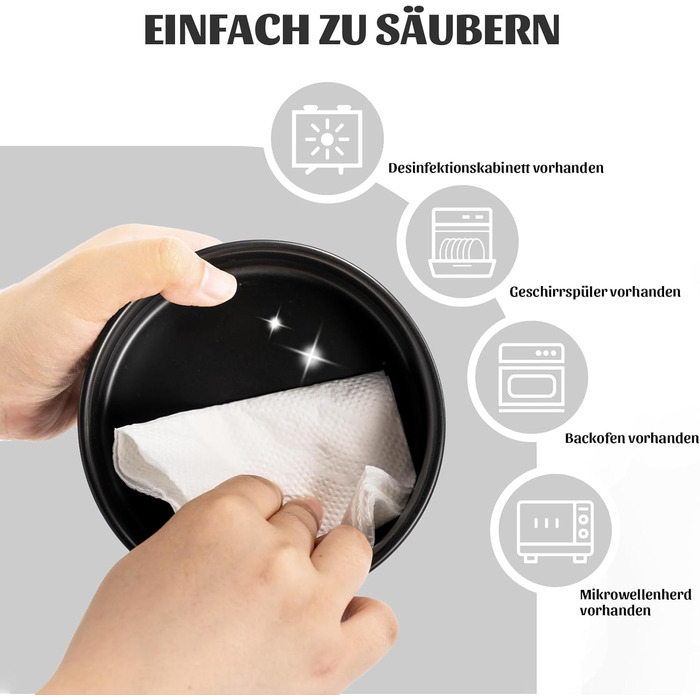 EINFACH ZU SÄUBERN

Desinfektionskabinett vorhanden

Geschirrspüler vorhanden

Backofen vorhanden

Mikrowellenherd vorhanden