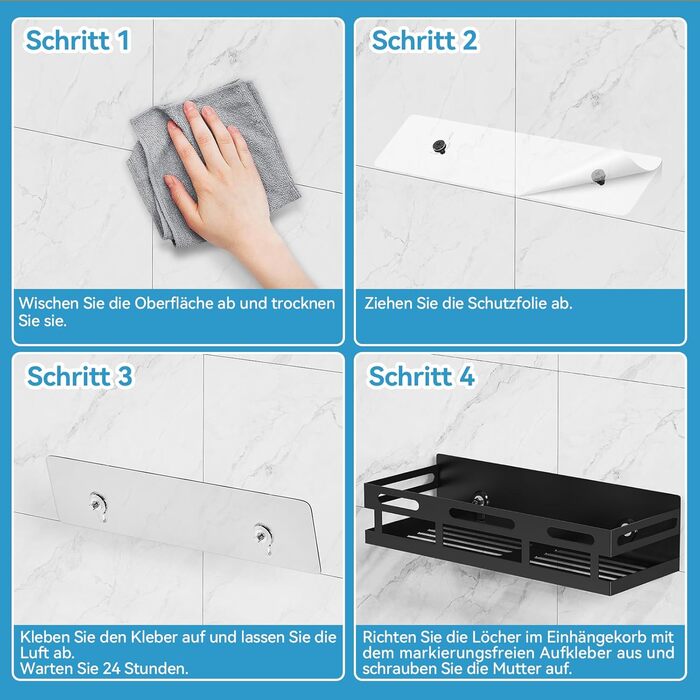 Schritt 1

Wischen Sie die Oberfläche ab und trocknen Sie sie.

Schritt 2

Ziehen Sie die Schutzfolie ab.

Schritt 3

Kleben Sie den Kleber auf und lassen Sie die Luft ab.
Warten Sie 24 Stunden.

Schritt 4

Richten Sie die Löcher im Einhängekorb mit dem markierungsfreien Aufkleber aus und schrauben Sie die Mutter auf.