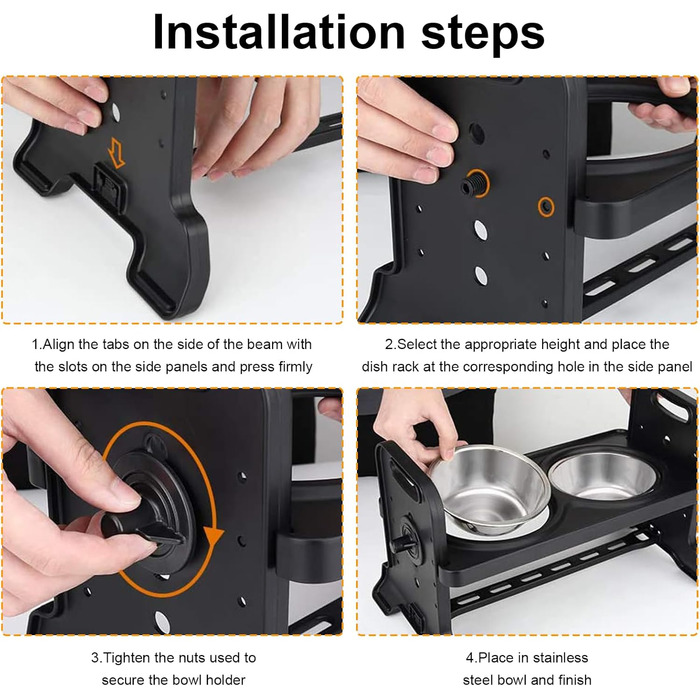 Installation steps

1.Align the tabs on the side of the beam with the slots on the side panels and press firmly

2.Select the appropriate height and place the dish rack at the corresponding hole in the side panel

3.Tighten the nuts used to secure the bowl holder

4.Place in stainless steel bowl and finish