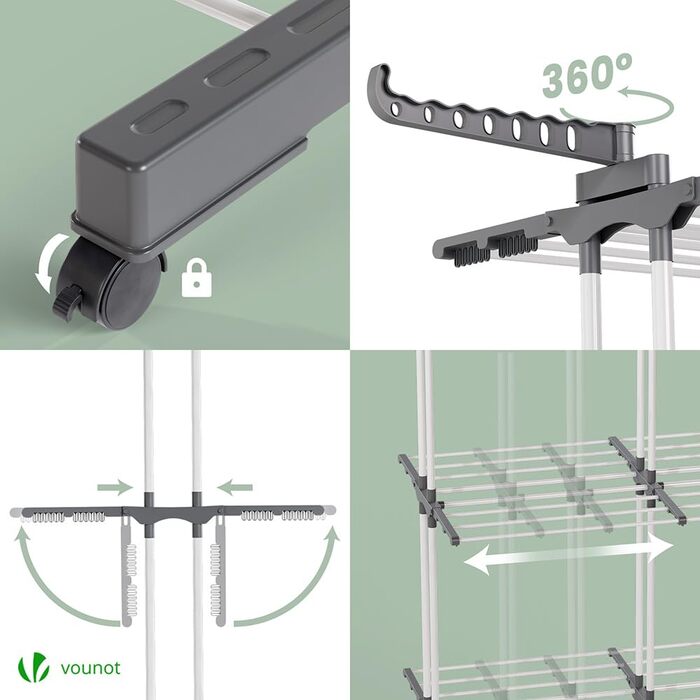 360°

vounot