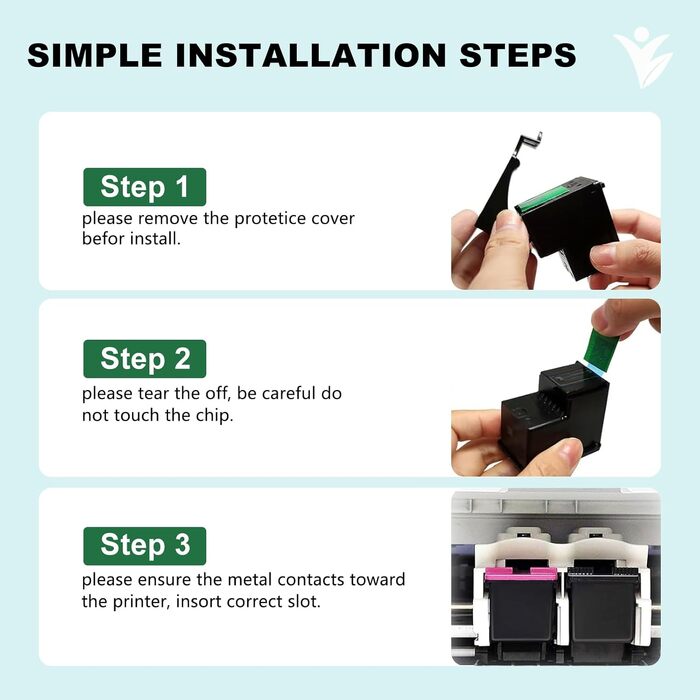 SIMPLE INSTALLATION STEPS

Step 1
please remove the protetice cover befor install.

Step 2
please tear the off, be careful do not touch the chip.

Step 3
please ensure the metal contacts toward the printer, insort correct slot.