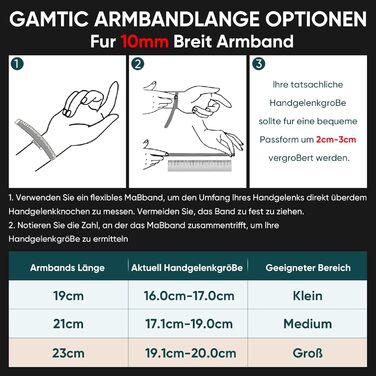 GAMTIC ARMBANDLANGE OPTIONEN
Fur 10mm Breit Armband

1

2

3

Ihre tatsachliche HandgelenkgroBe sollte fur eine bequeme Passform um 2cm-3cm vergroBert werden.

1. Verwenden Sie ein flexibles MaBband, um den Umfang Ihres Handgelenks direkt überdem Handgelenkknochen zu messen. Vermeiden Sie, das Band zu fest zu ziehen.
2. Notieren Sie die Zahl, an der das MaBband zusammentrifft, um Ihre HandgelenkgröBe zu ermitteln

| Armbands Länge | Aktuell HandgelenkgröBe | Geeigneter Bereich |
|---|---|---|
| 19cm | 16.0cm-17.0cm | Klein |
| 21cm | 17.1cm-19.0cm | Medium |
| 23cm | 19.1cm-20.0cm | Groß |