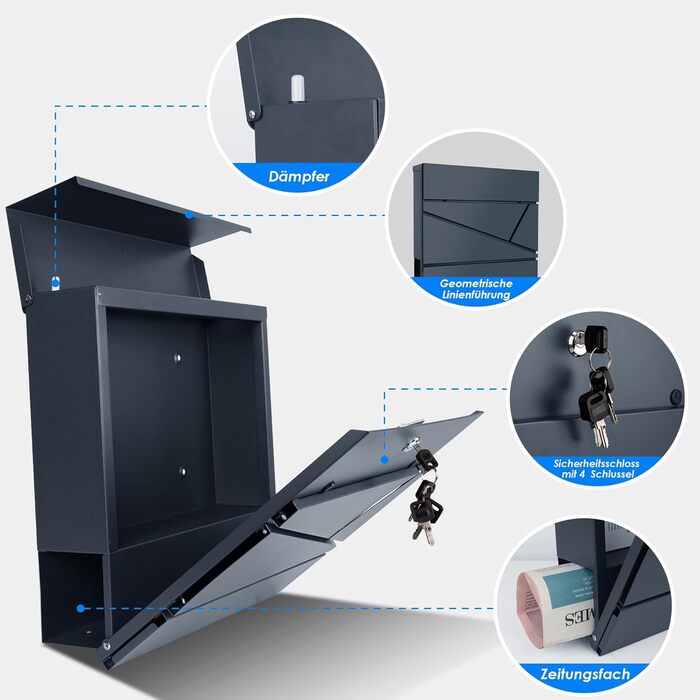 Dämpfer

Geometrische Linienführung

Sicherheitsschloss mit 4 Schlussel

MES

Zeitungsfach