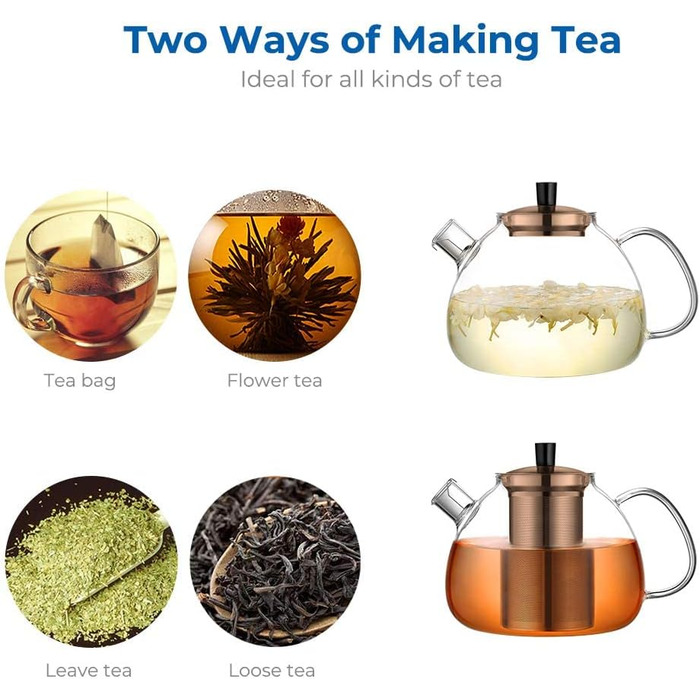 Two Ways of Making Tea

Ideal for all kinds of tea

Tea bag

Flower tea

Leave tea

Loose tea