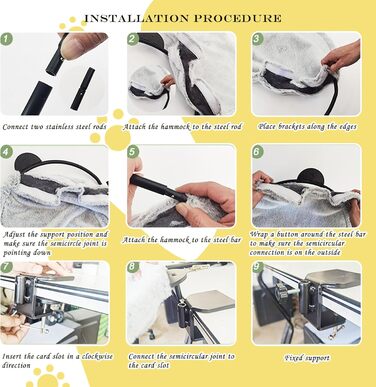 INSTALLATION PROCEDURE

1

Connect two stainless steel rods

2

Attach the hammock to the steel rod

3

Place brackets along the edges

4

Adjust the support position and make sure the semicircle joint is pointing down

5

Attach the hammock to the steel bar

6

Wrap a button around the steel bar to make sure the semicircular connection is on the outside

7

Insert the card slot in a clockwise direction

8

Connect the semicircular joint to the card slot

9

Fixed support